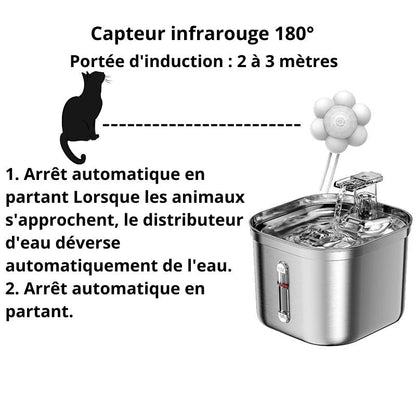 Capteur infrarouge 180°

Portée d'induction : 2 à 3 mètres

1. Arrêt automatique en partant Lorsque les animaux s'approchent, le distributeur d'eau déverse automatiquement de l'eau.
2. Arrêt automatique en partant.