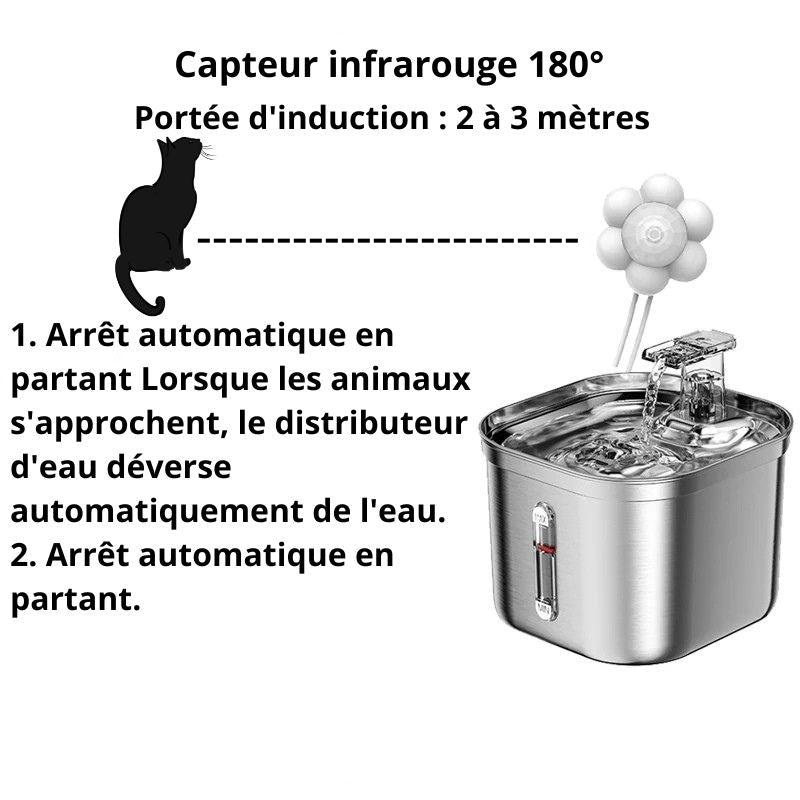 Capteur infrarouge 180°
Portée d'induction : 2 à 3 mètres

1. Arrêt automatique en partant Lorsque les animaux s'approchent, le distributeur d'eau déverse automatiquement de l'eau.
2. Arrêt automatique en partant.